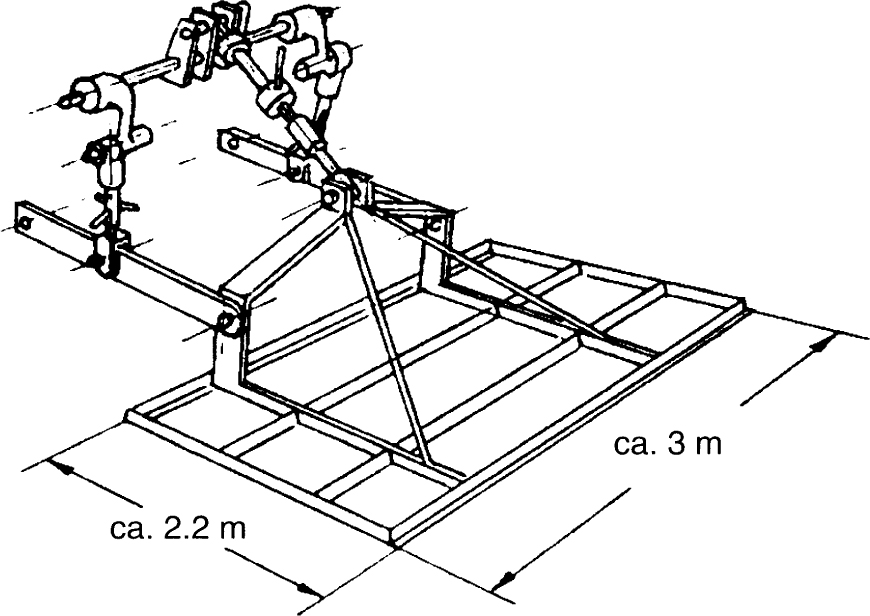 ca. 3 m

ca. 2.2 m